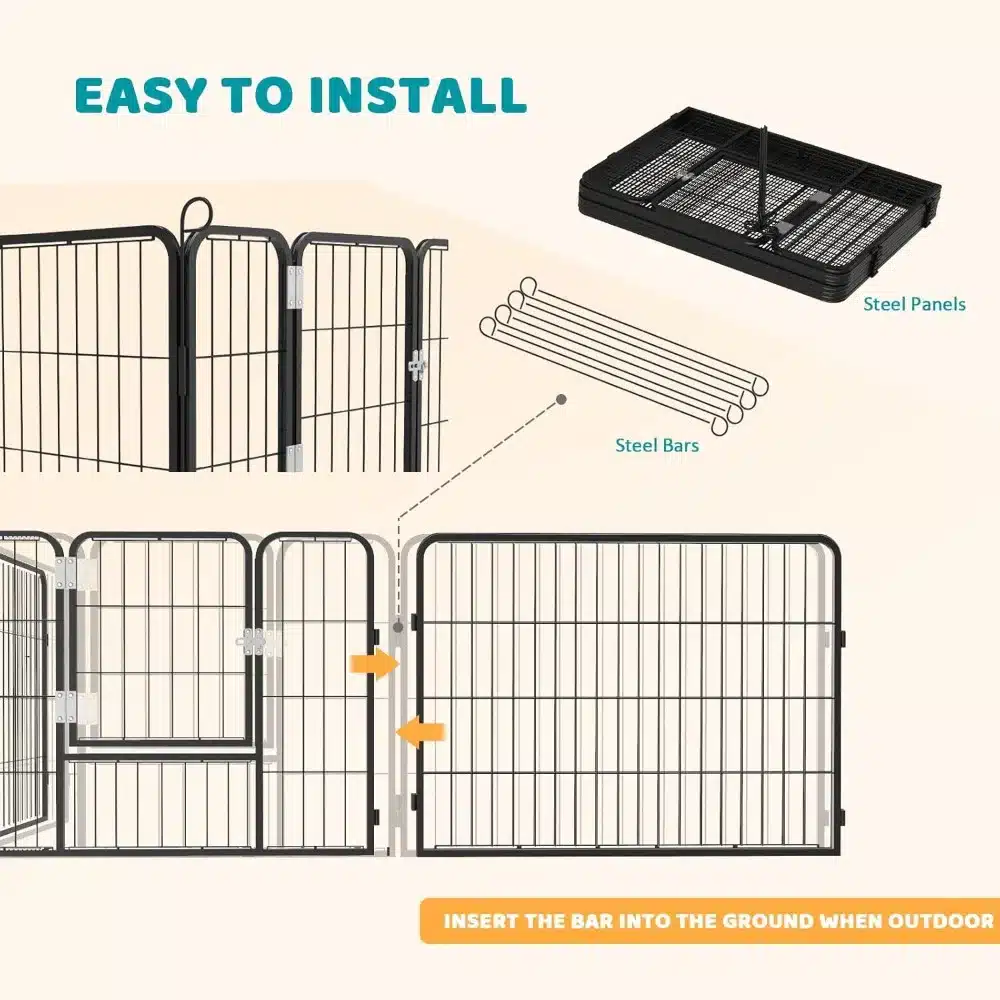 EASY TO INSTALL

Steel Panels

Steel Bars

INSERT THE BAR INTO THE GROUND WHEN OUTDOOR