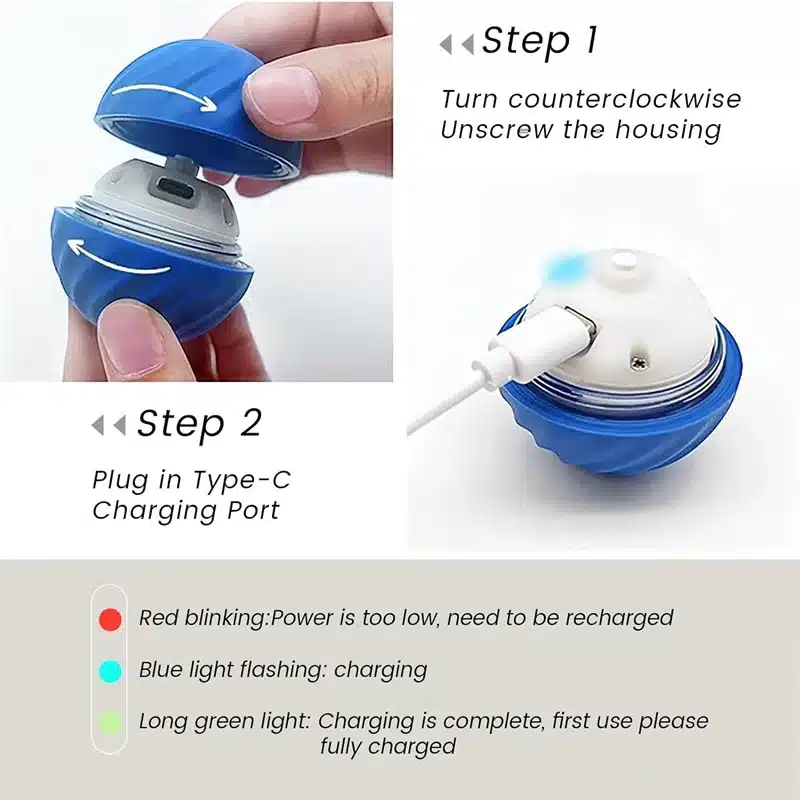 Step 1

Turn counterclockwise
Unscrew the housing

Step 2

Plug in Type-C
Charging Port

Red blinking:Power is too low, need to be recharged

Blue light flashing: charging

Long green light: Charging is complete, first use please fully charged